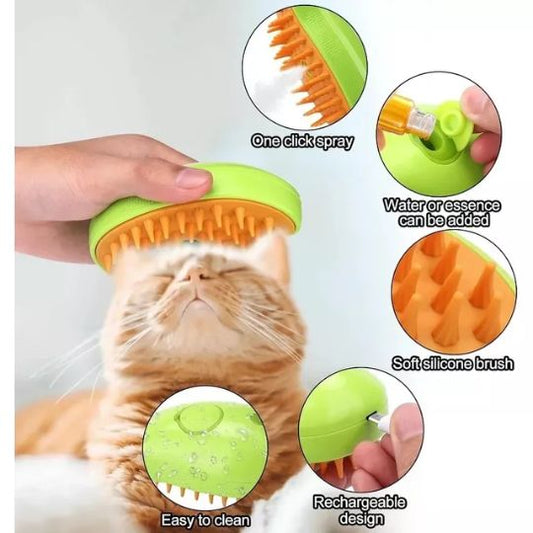 One click spray

Water or essence can be added

Soft silicone brush

Easy to clean

Rechargeable design